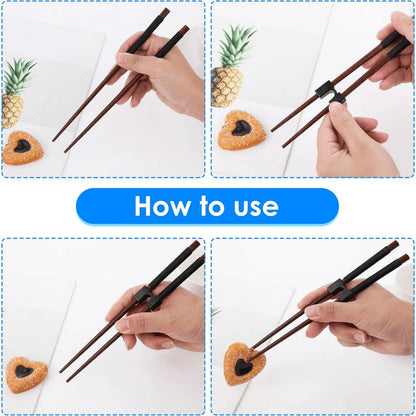 How to use